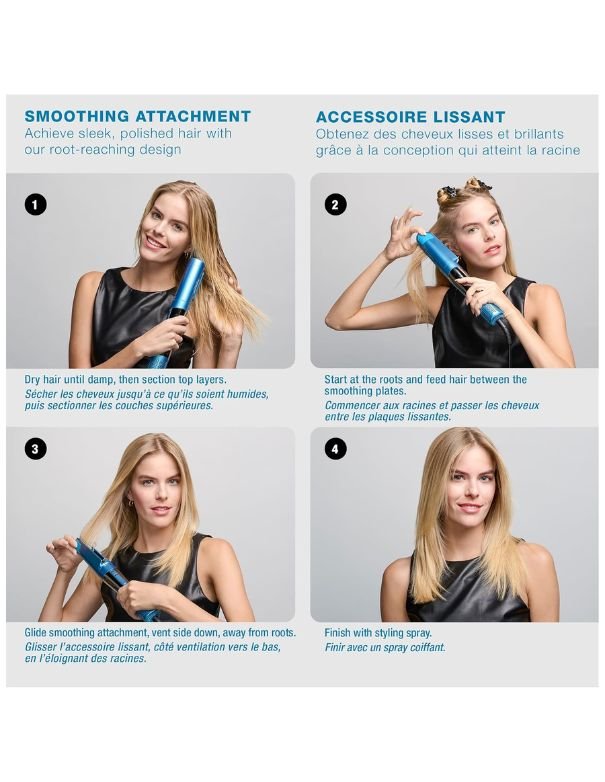 SMOOTHING ATTACHMENT
Achieve sleek, polished hair with our root-reaching design

ACCESSOIRE LISSANT
Obtenez des cheveux lisses et brillants grâce à la conception qui atteint la racine

1

Dry hair until damp, then section top layers.
Sécher les cheveux jusqu'à ce qu'ils soient humides, puis sectionner les couches supérieures.

2

Start at the roots and feed hair between the smoothing plates.
Commencer aux racines et passer les cheveux entre les plaques lissantes.

3

Glide smoothing attachment, vent side down, away from roots.
Glisser l'accessoire lissant, côté ventilation vers le bas, en l'éloignant des racines.

4

Finish with styling spray.
Finir avec un spray coiffant.